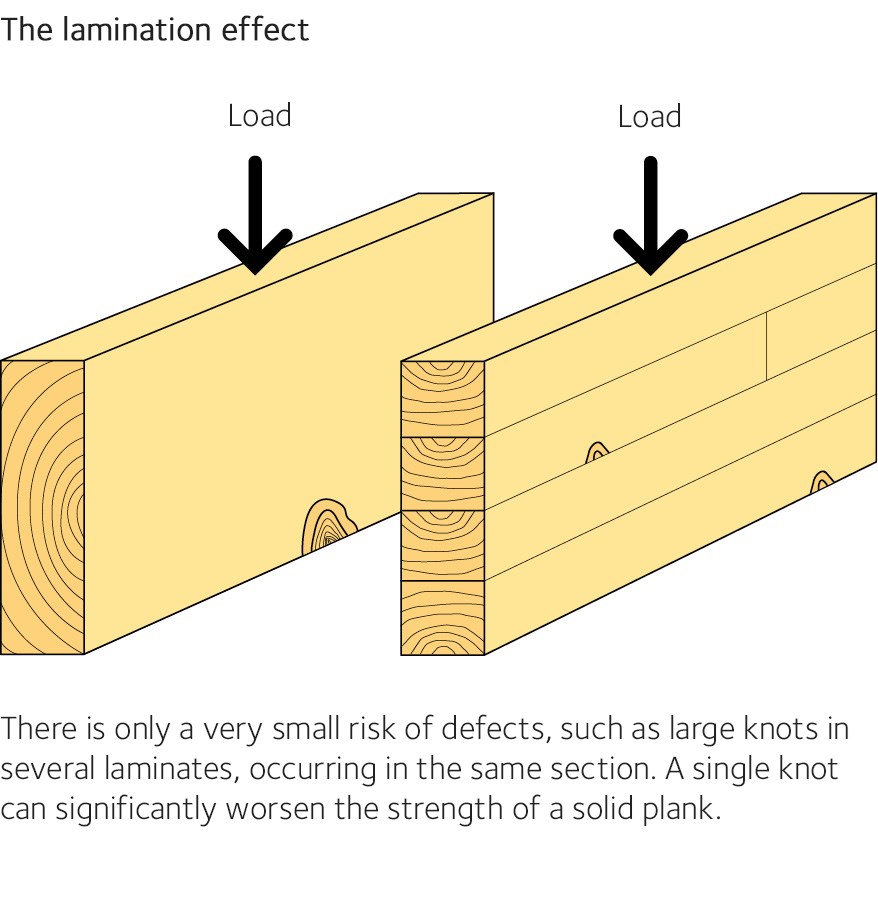 The lamination effect

Load

Load

There is only a very small risk of defects, such as large knots in several laminates, occurring in the same section. A single knot can significantly worsen the strength of a solid plank.